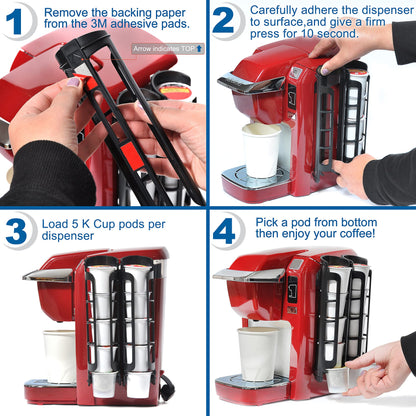 1 Remove the backing paper from the 3M adhesive pads.

Arrow indicates TOP

2 Carefully adhere the dispenser to surface,and give a firm press for 10 second.

3 Load 5 K Cup pods per dispenser

4 Pick a pod from bottom then enjoy your coffee!